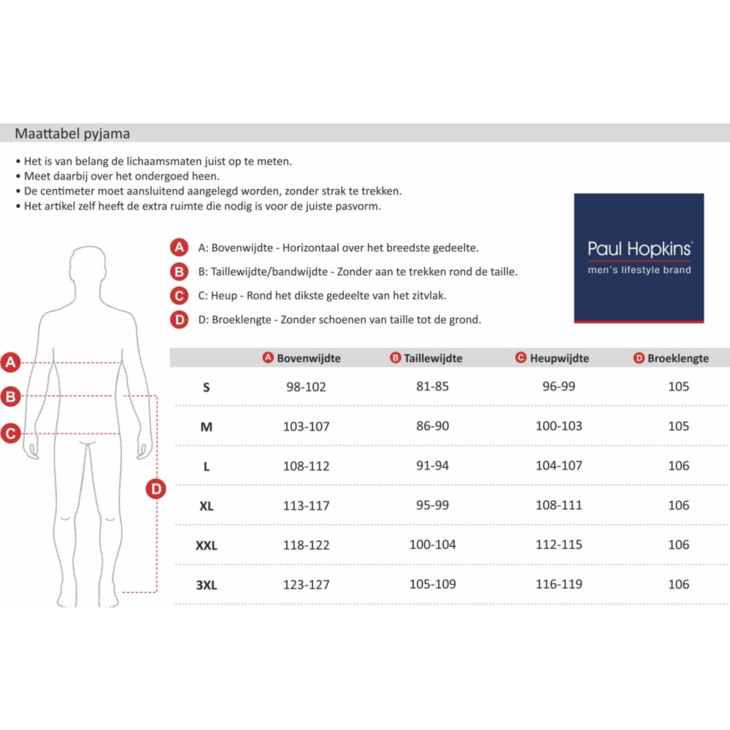 Maattabel pyjama

• Het is van belang de lichaamsmaten juist op te meten.
• Meet daarbij over het ondergoed heen.
• De centimeter moet aansluitend aangelegd worden, zonder strak te trekken.
• Het artikel zelf heeft de extra ruimte die nodig is voor de juiste pasvorm.

Paul Hopkins®
men's lifestyle brand

A A: Bovenwijdte - Horizontaal over het breedste gedeelte.
B B: Taillewijdte/bandwijdte - Zonder aan te trekken rond de taille.
C C: Heup - Rond het dikste gedeelte van het zitvlak.
D D: Broeklengte - Zonder schoenen van taille tot de grond.

A
B
C
D

| | A Bovenwijdte | B Taillewijdte | C Heupwijdte | D Broeklengte |
|---|---|---|---|---|
| S | 98-102 | 81-85 | 96-99 | 105 |
| M | 103-107 | 86-90 | 100-103 | 105 |
| L | 108-112 | 91-94 | 104-107 | 106 |
| XL | 113-117 | 95-99 | 108-111 | 106 |
| XXL | 118-122 | 100-104 | 112-115 | 106 |
| 3XL | 123-127 | 105-109 | 116-119 | 106 |