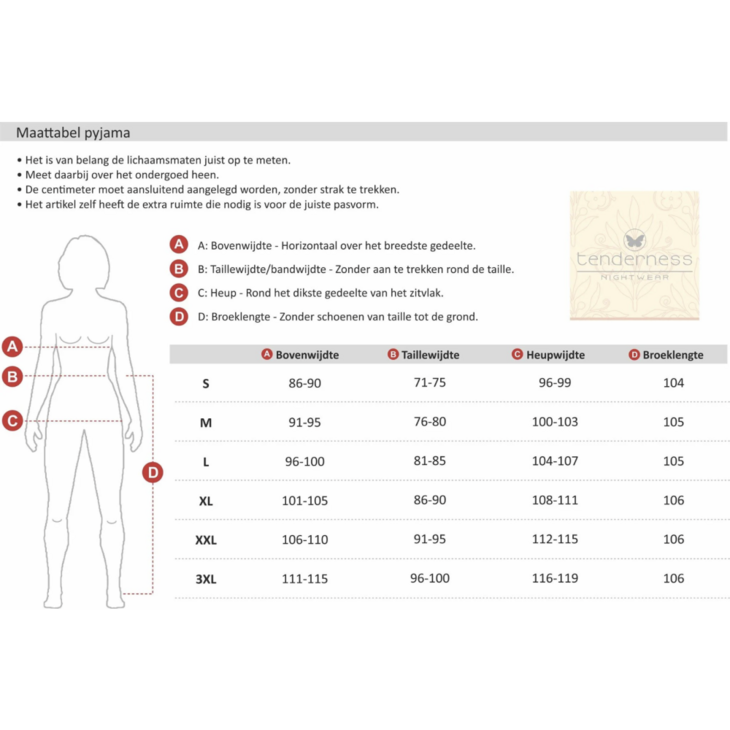 Maattabel pyjama

• Het is van belang de lichaamsmaten juist op te meten.
• Meet daarbij over het ondergoed heen.
• De centimeter moet aansluitend aangelegd worden, zonder strak te trekken.
• Het artikel zelf heeft de extra ruimte die nodig is voor de juiste pasvorm.

A A: Bovenwijdte - Horizontaal over het breedste gedeelte.
B B: Taillewijdte/bandwijdte - Zonder aan te trekken rond de taille.
C C: Heup - Rond het dikste gedeelte van het zitvlak.
D D: Broeklengte - Zonder schoenen van taille tot de grond.

tenderness
NIGHTWEAR

A
B
C
D

| | A Bovenwijdte | B Taillewijdte | C Heupwijdte | D Broeklengte |
|---|---|---|---|---|
| S | 86-90 | 71-75 | 96-99 | 104 |
| M | 91-95 | 76-80 | 100-103 | 105 |
| L | 96-100 | 81-85 | 104-107 | 105 |
| XL | 101-105 | 86-90 | 108-111 | 106 |
| XXL | 106-110 | 91-95 | 112-115 | 106 |
| 3XL | 111-115 | 96-100 | 116-119 | 106 |